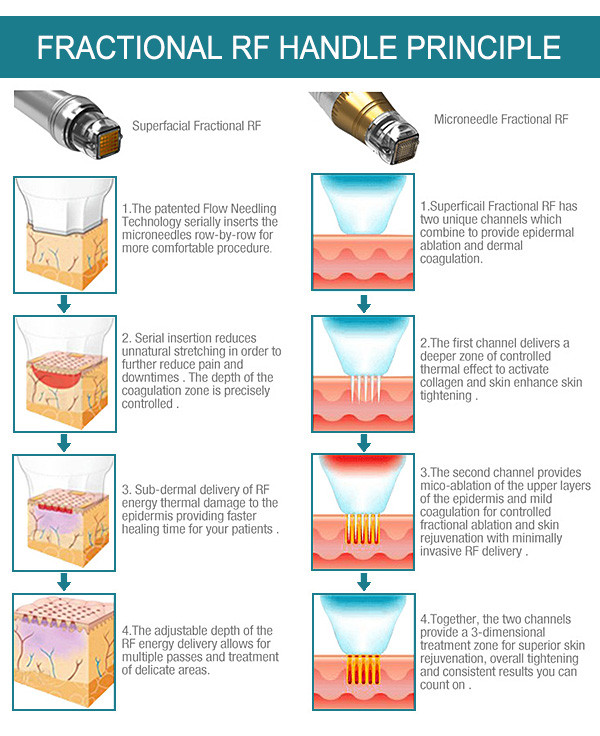 FRACTIONAL RF HANDLE PRINCIPLE

Superfacial Fractional RF

1.The patented Flow Needling Technology serially inserts the microneedles row-by-row for more comfortable procedure.

2. Serial insertion reduces unnatural stretching in order to further reduce pain and downtimes . The depth of the coagulation zone is precisely controlled .

3. Sub-dermal delivery of RF energy thermal damage to the epidermis providing faster healing time for your patients .

4.The adjustable depth of the RF energy delivery allows for multiple passes and treatment of delicate areas.

Microneedle Fractional RF

1.Superficail Fractional RF has two unique channels which combine to provide epidermal ablation and dermal coagulation.

2.The first channel delivers a deeper zone of controlled thermal effect to activate collagen and skin enhance skin tightening .

3.The second channel provides mico-ablation of the upper layers of the epidermis and mild coagulation for controlled fractional ablation and skin rejuvenation with minimally invasive RF delivery .

4.Together, the two channels provide a 3-dimensional treatment zone for superior skin rejuvenation, overall tightening and consistent results you can count on .